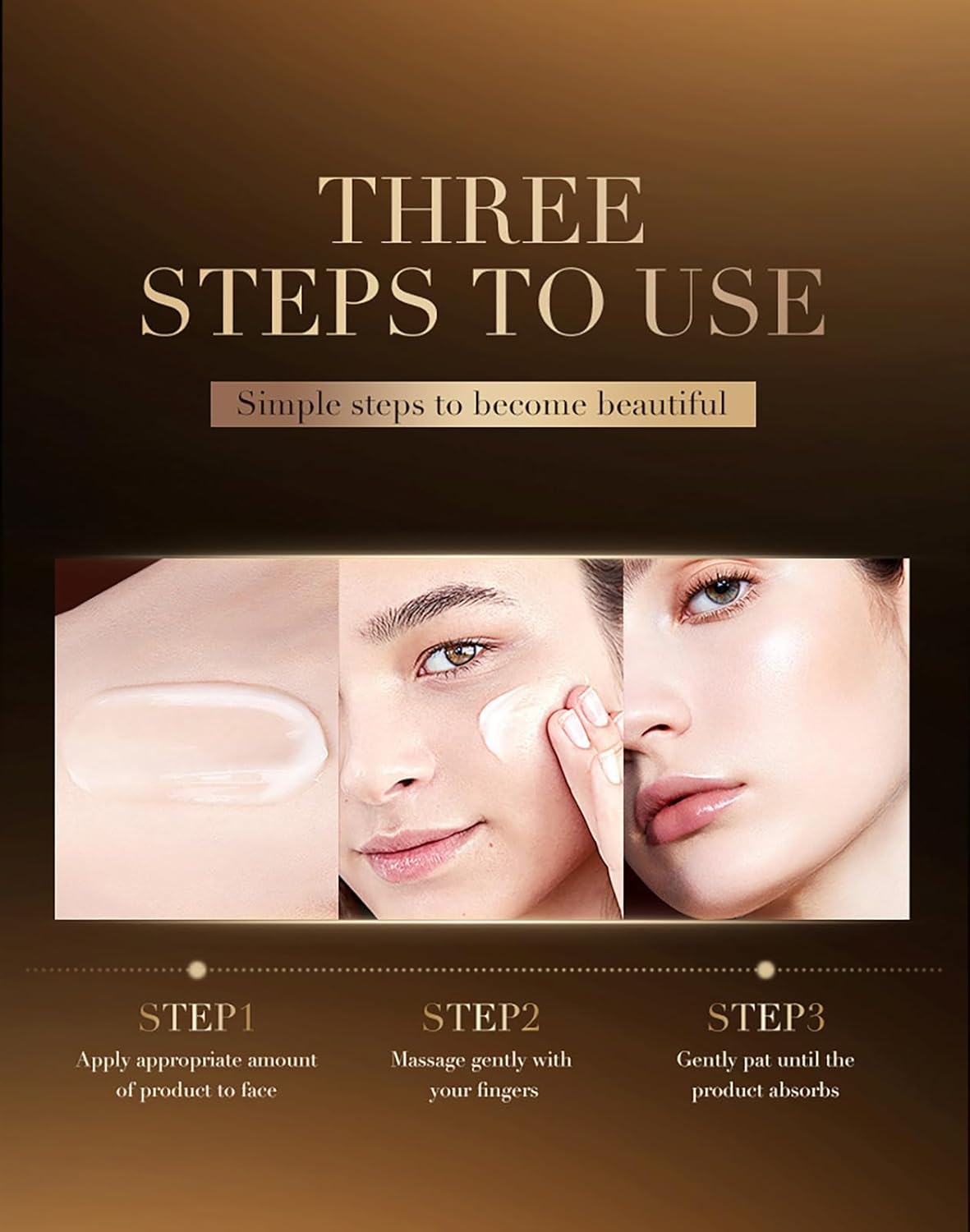 THREE
STEPS TO USE

Simple steps to become beautiful

STEP1
Apply appropriate amount of product to face

STEP2
Massage gently with your fingers

STEP3
Gently pat until the product absorbs